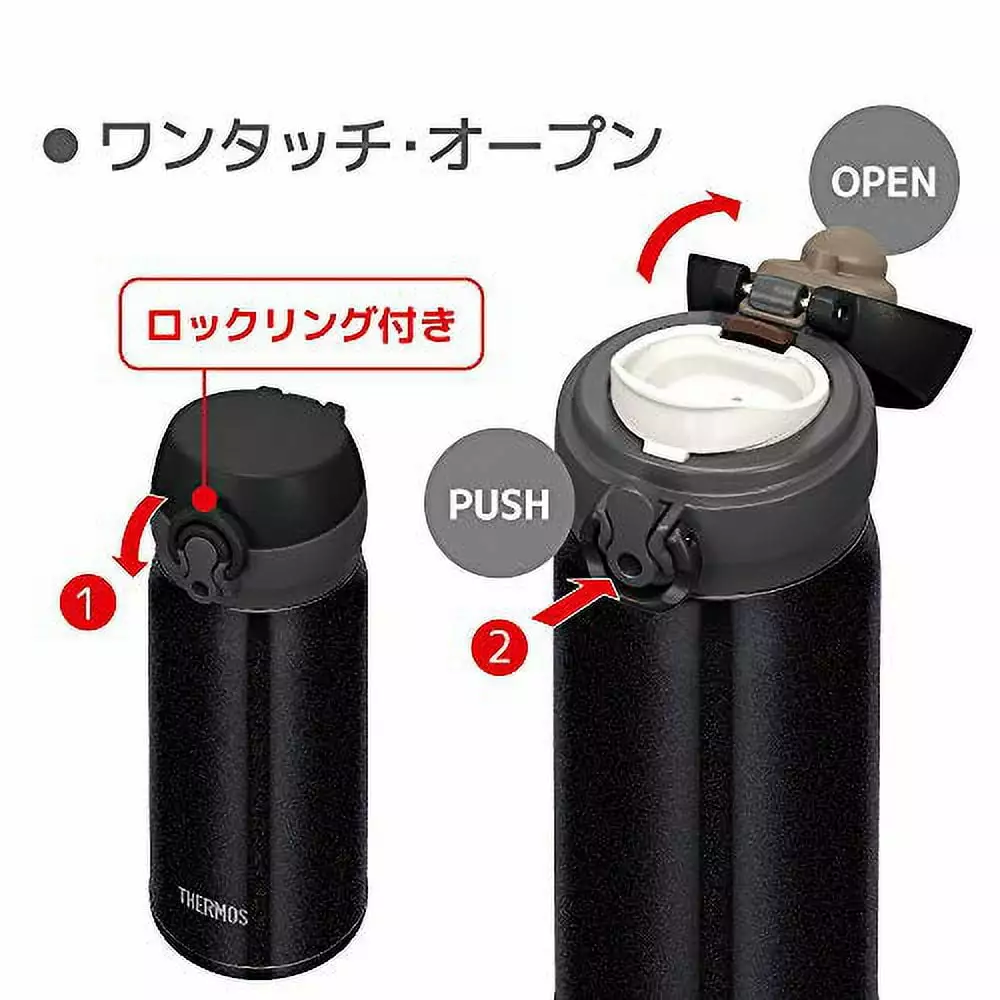 ● ワンタッチ・オープン

OPEN

ロックリング付き

PUSH

1

2

THERMOS