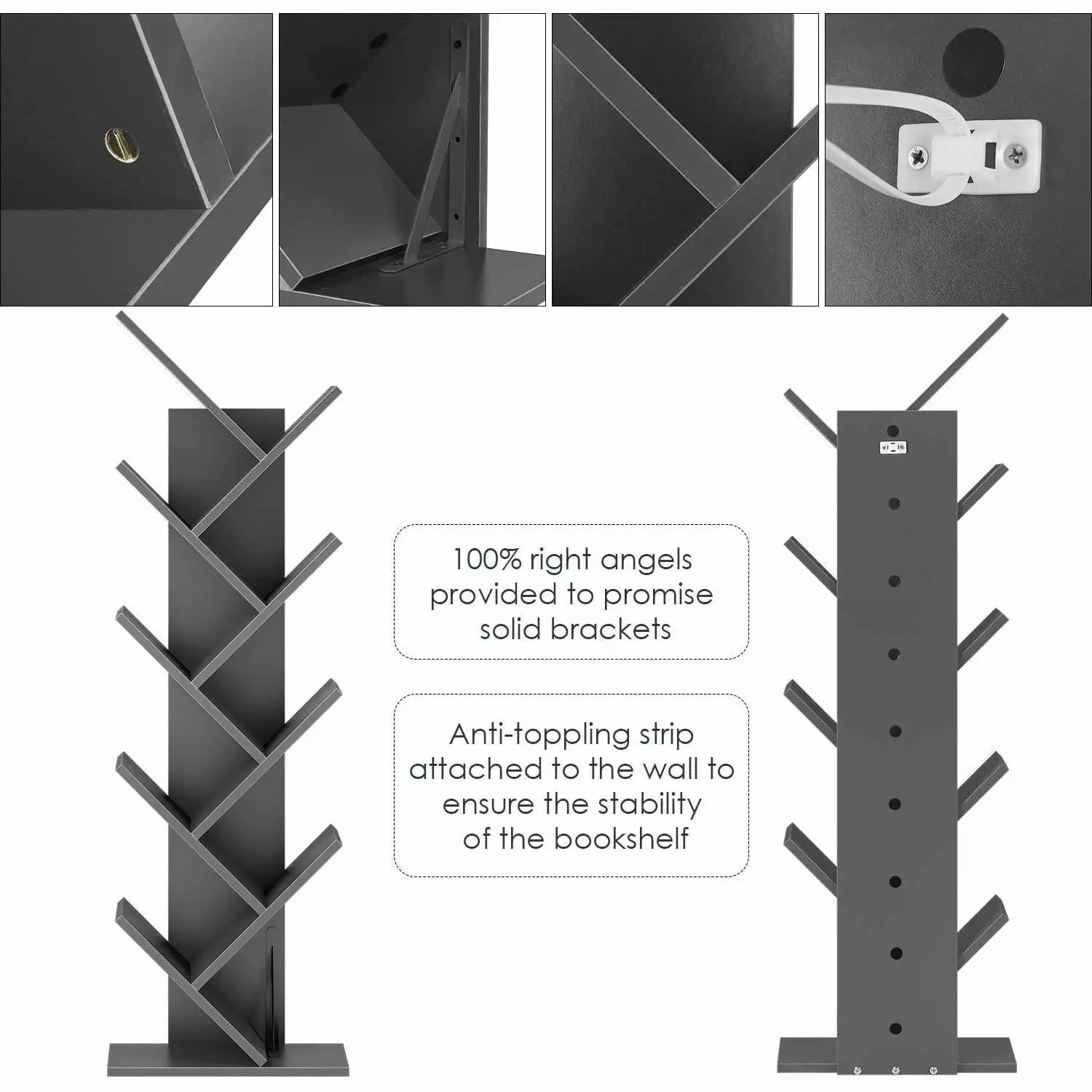 100% right angels provided to promise solid brackets

Anti-toppling strip attached to the wall to ensure the stability of the bookshelf