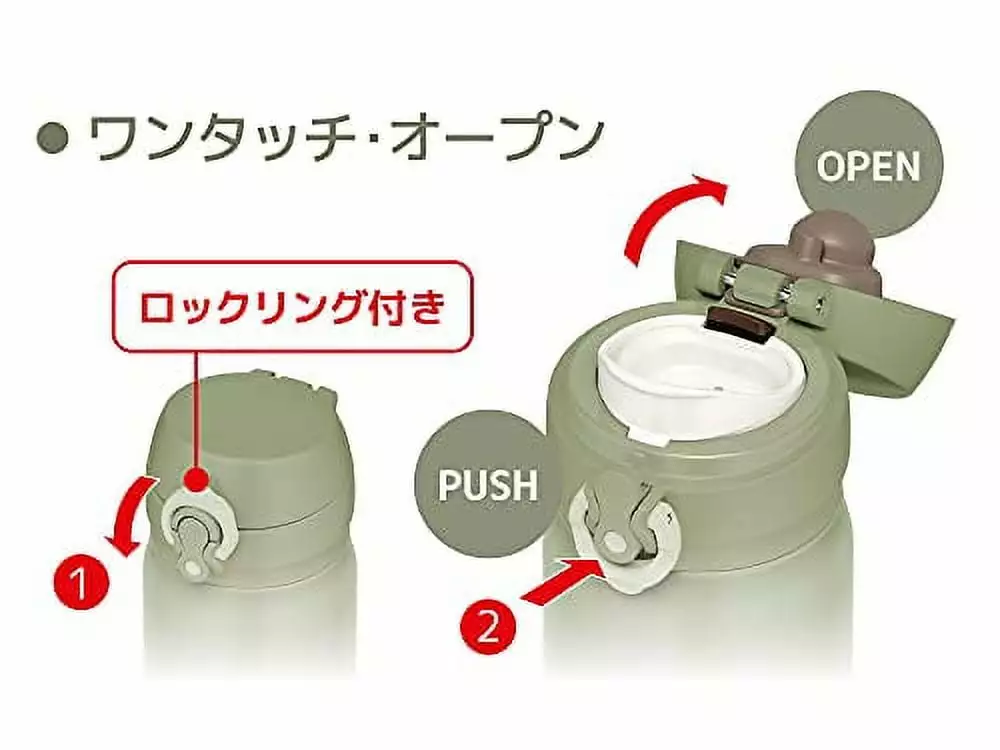 ● ワンタッチ･オープン

OPEN

ロックリング付き

PUSH

1

2