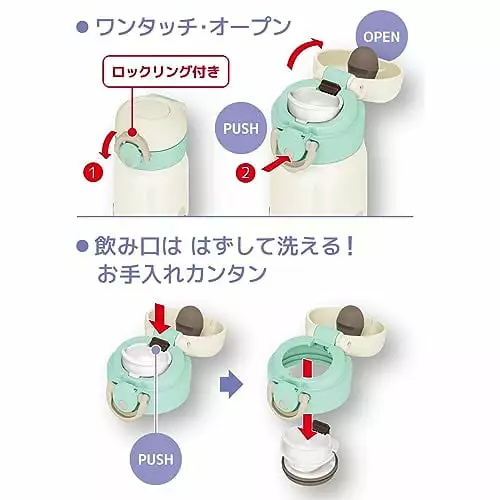 ● ワンタッチ・オープン

ロックリング付き

OPEN

PUSH

1

2

● 飲み口は はずして洗える！
お手入れカンタン

PUSH