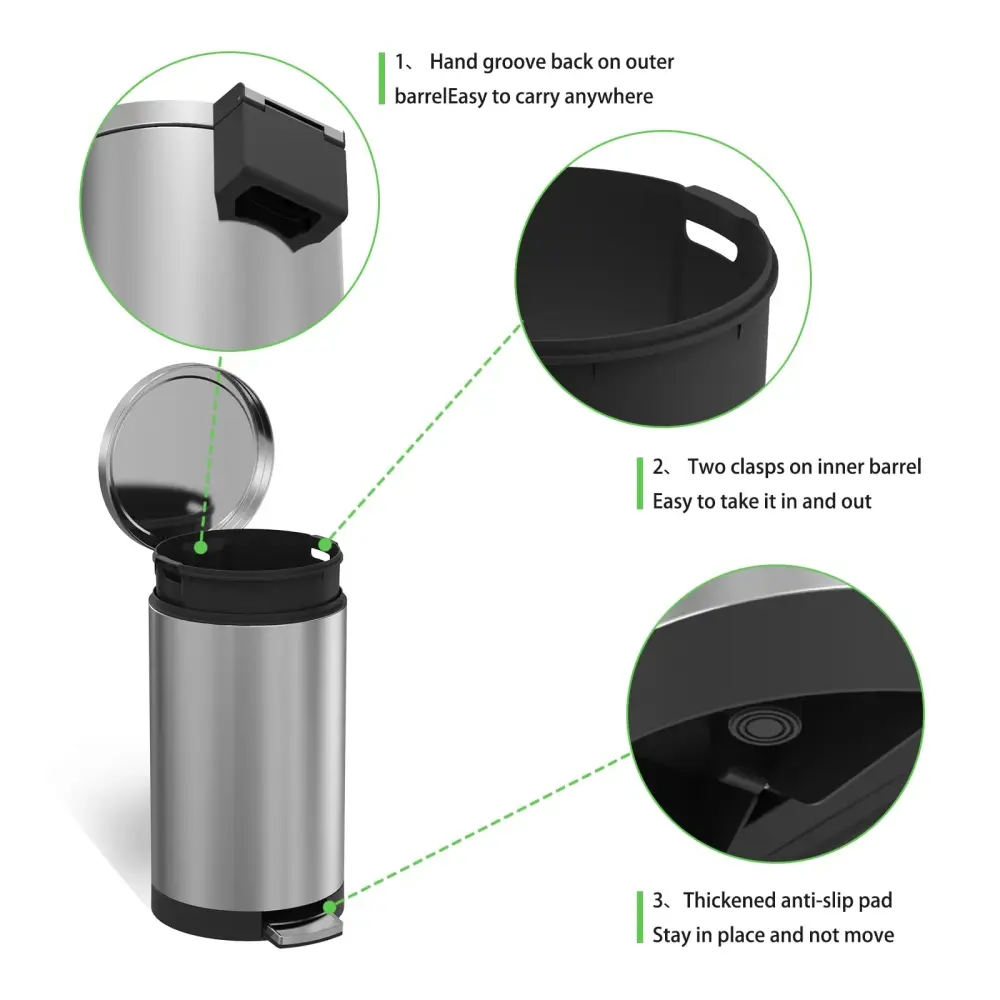 1、 Hand groove back on outer barrelEasy to carry anywhere

2、 Two clasps on inner barrel
Easy to take it in and out

3、Thickened anti-slip pad
Stay in place and not move