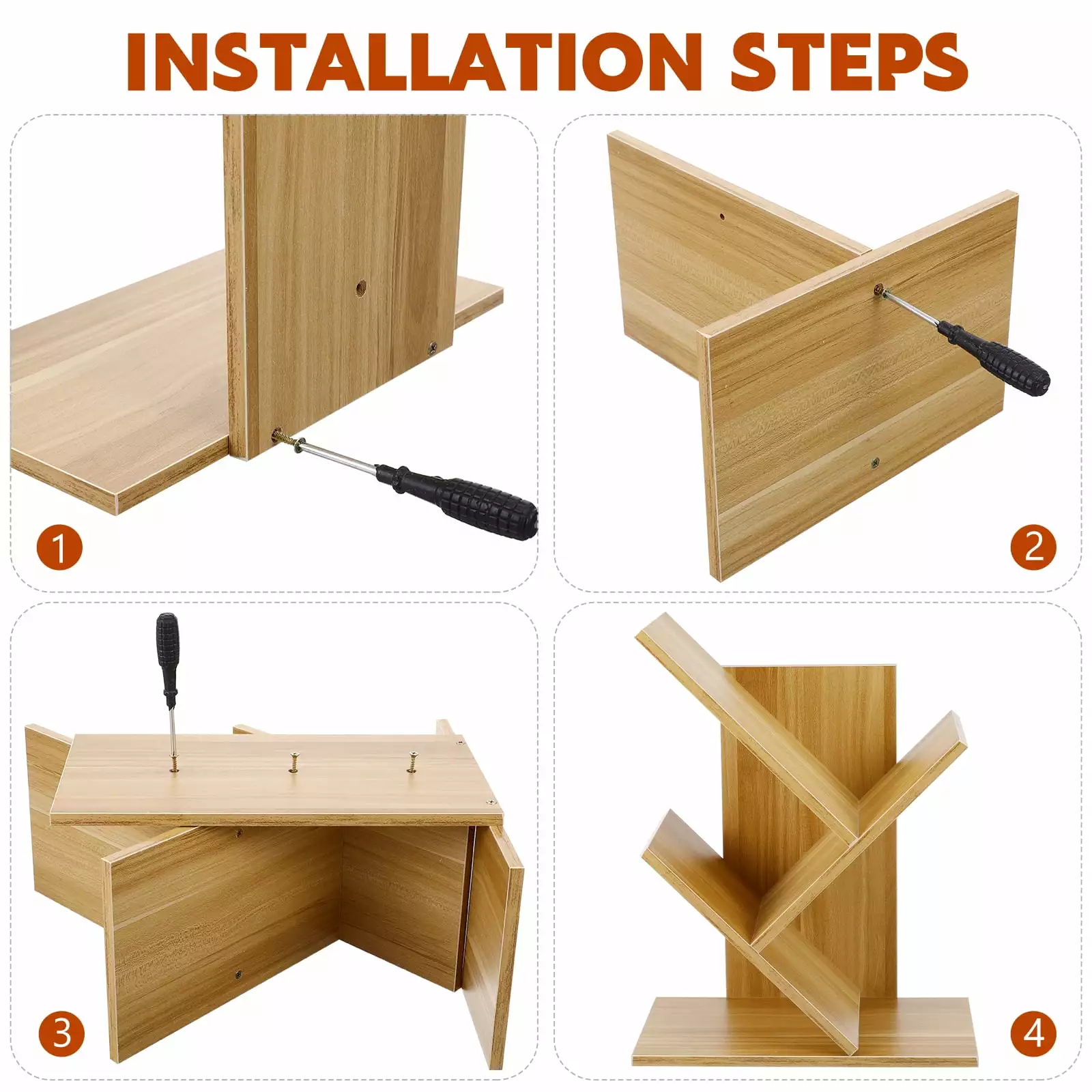 INSTALLATION STEPS

1

2

3

4