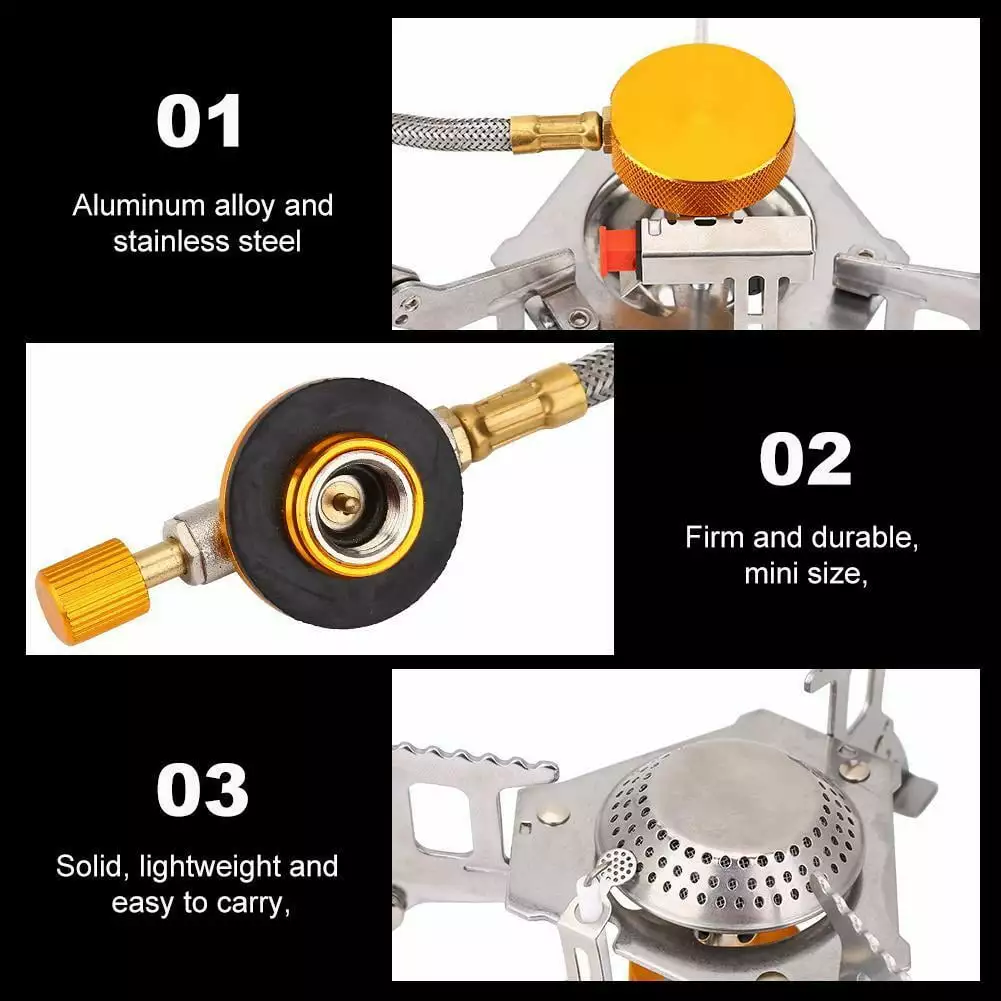 01

Aluminum alloy and stainless steel

02

Firm and durable, mini size,

03

Solid, lightweight and easy to carry,