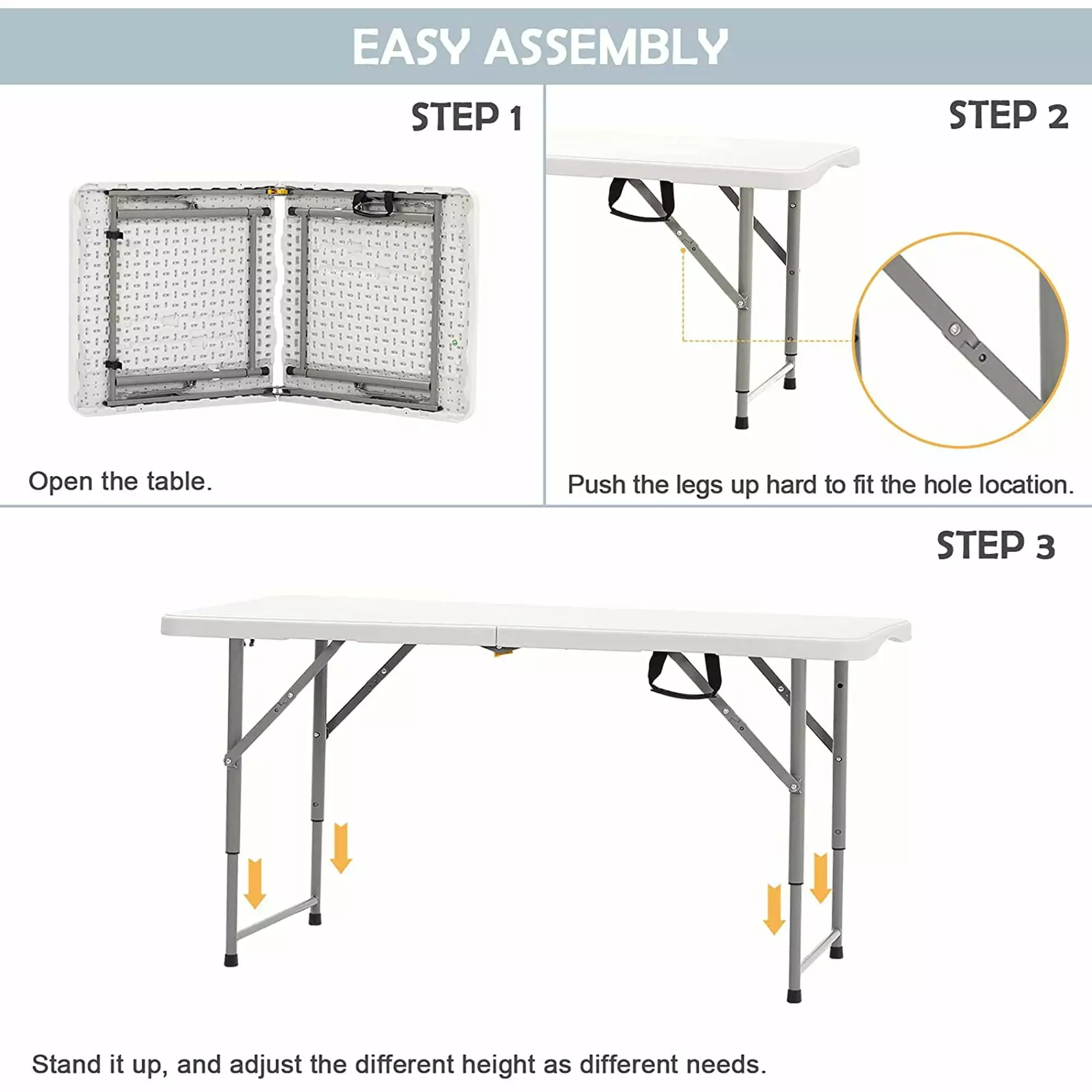 EASY ASSEMBLY

STEP 1

Open the table.

STEP 2

Push the legs up hard to fit the hole location.

STEP 3

Stand it up, and adjust the different height as different needs.