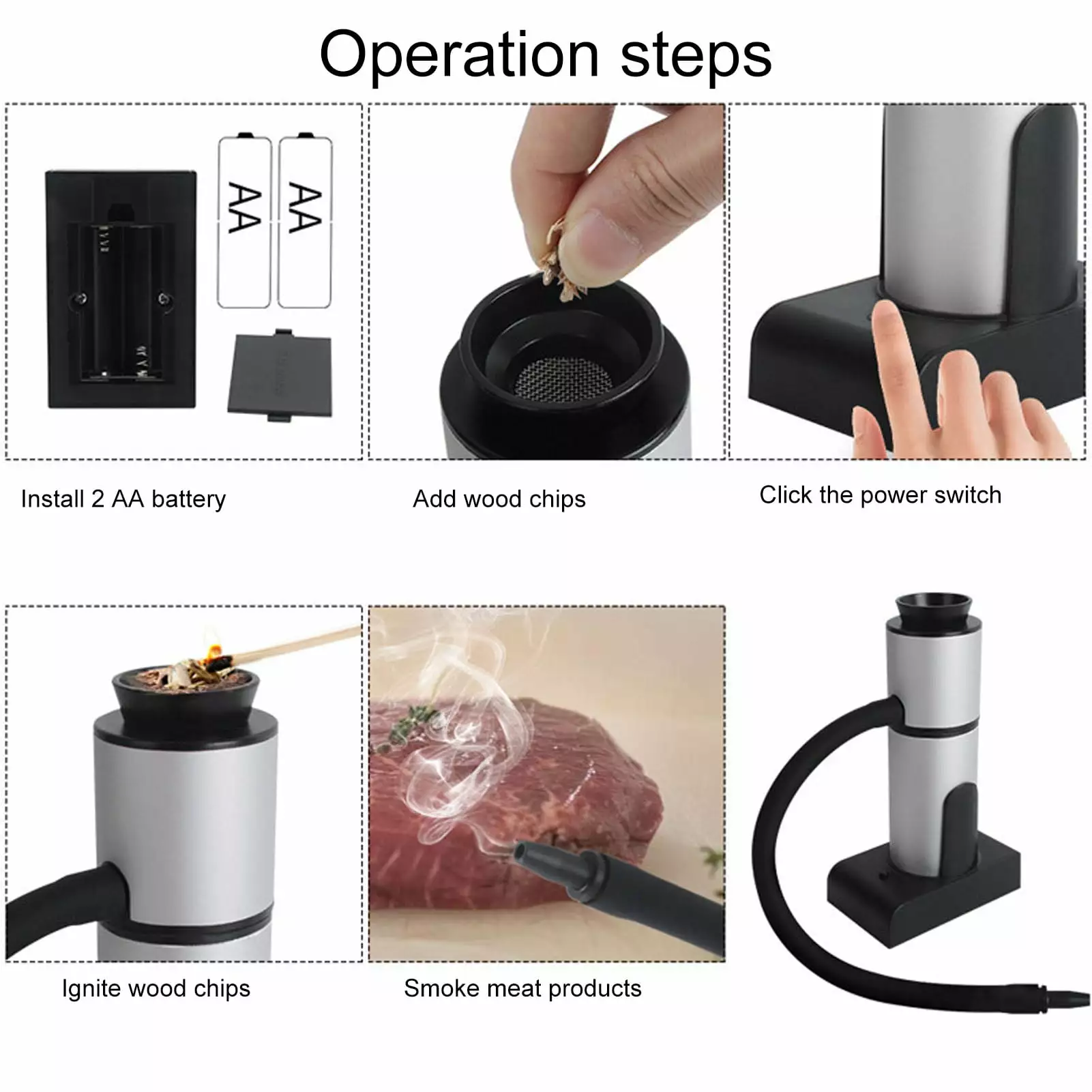 Operation steps

AA

AA

Install 2 AA battery

Add wood chips

Click the power switch

Ignite wood chips

Smoke meat products