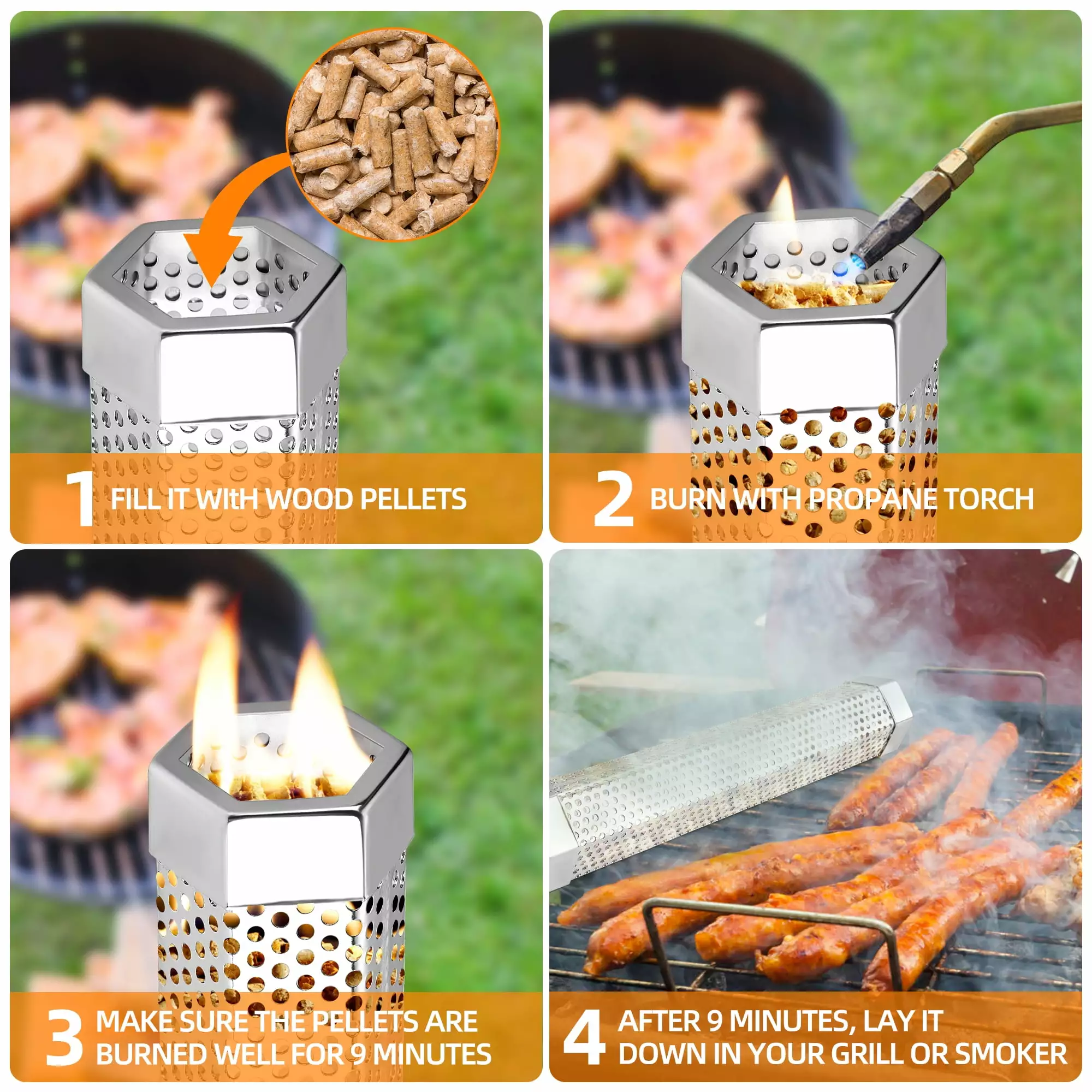 1 FILL IT WItH WOOD PELLETS

2 BURN WITH PROPANE TORCH

3 MAKE SURE THE PELLETS ARE BURNED WELL FOR 9 MINUTES

4 AFTER 9 MINUTES, LAY IT DOWN IN YOUR GRILL OR SMOKER