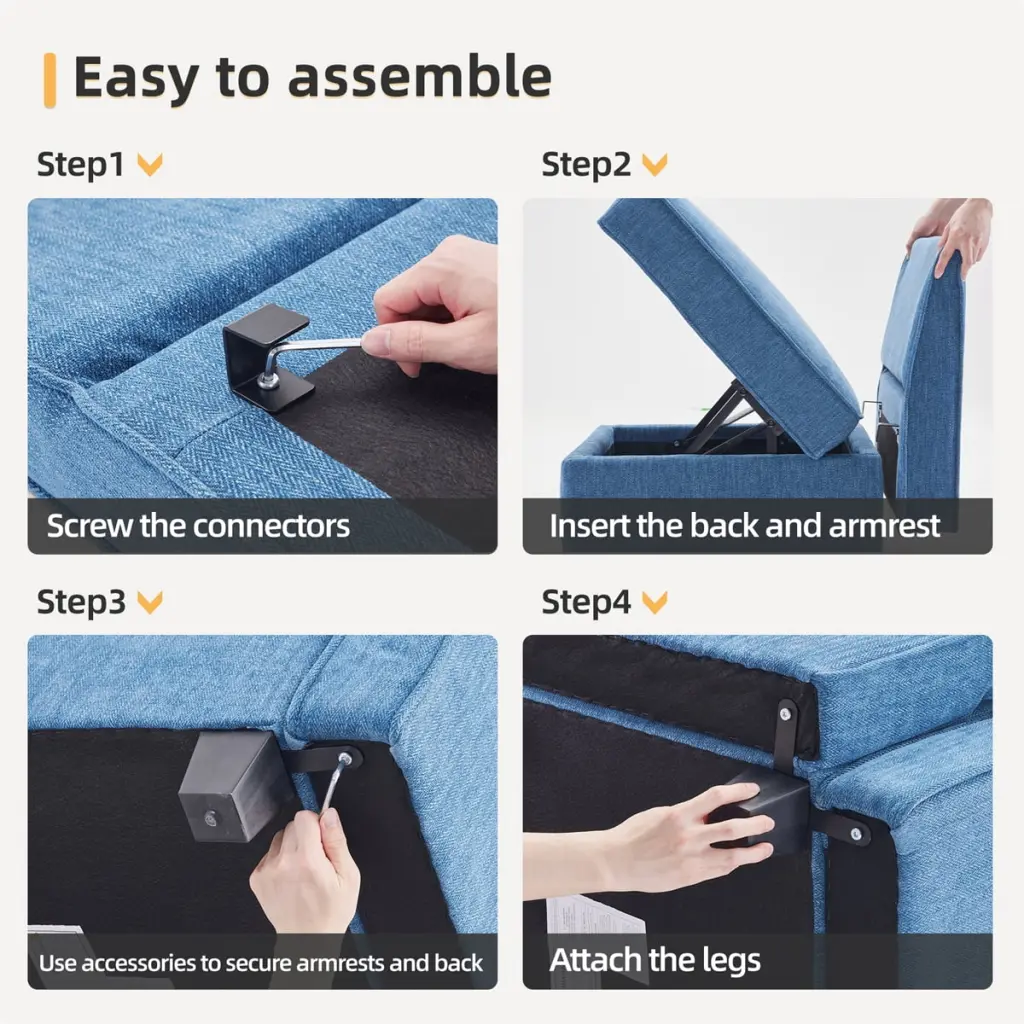 Easy to assemble

Step1

Screw the connectors

Step2

Insert the back and armrest

Step3

Use accessories to secure armrests and back

Step4

Attach the legs