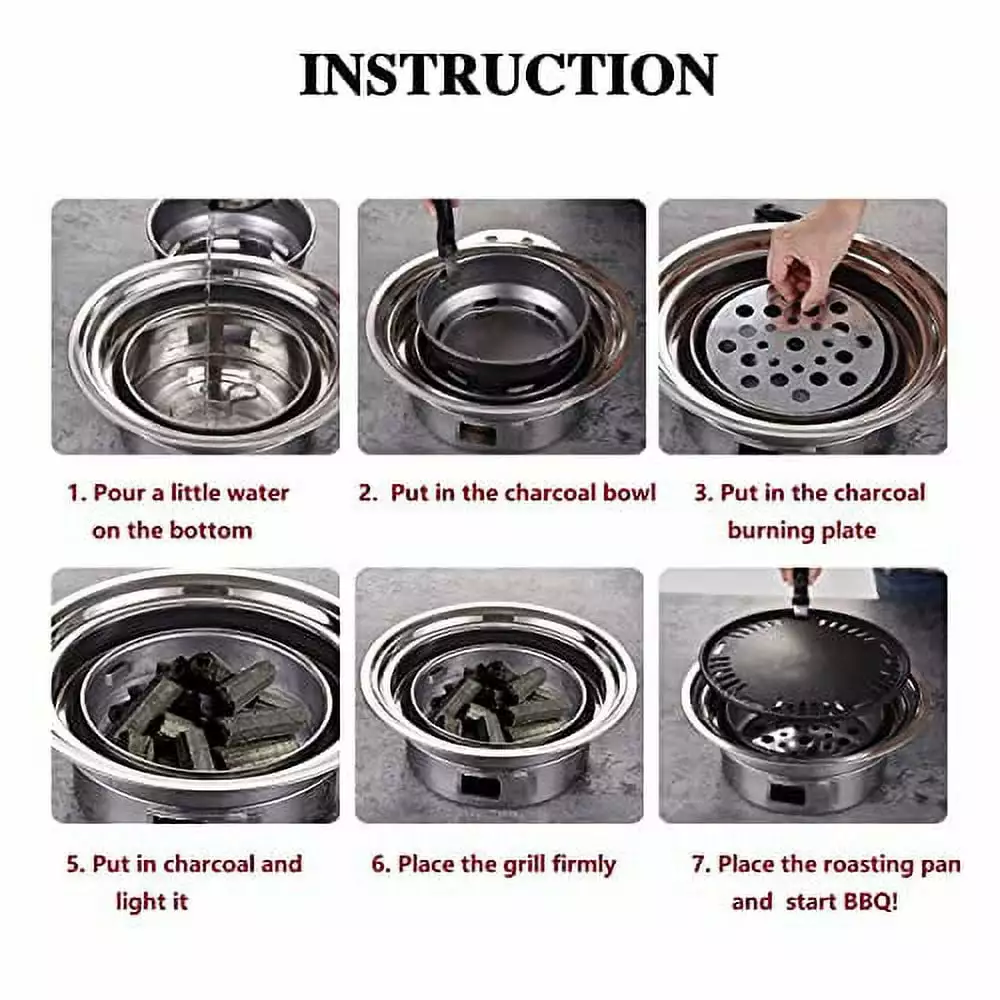 INSTRUCTION

1. Pour a little water on the bottom

2. Put in the charcoal bowl

3. Put in the charcoal burning plate

5. Put in charcoal and light it

6. Place the grill firmly

7. Place the roasting pan and start BBQ!