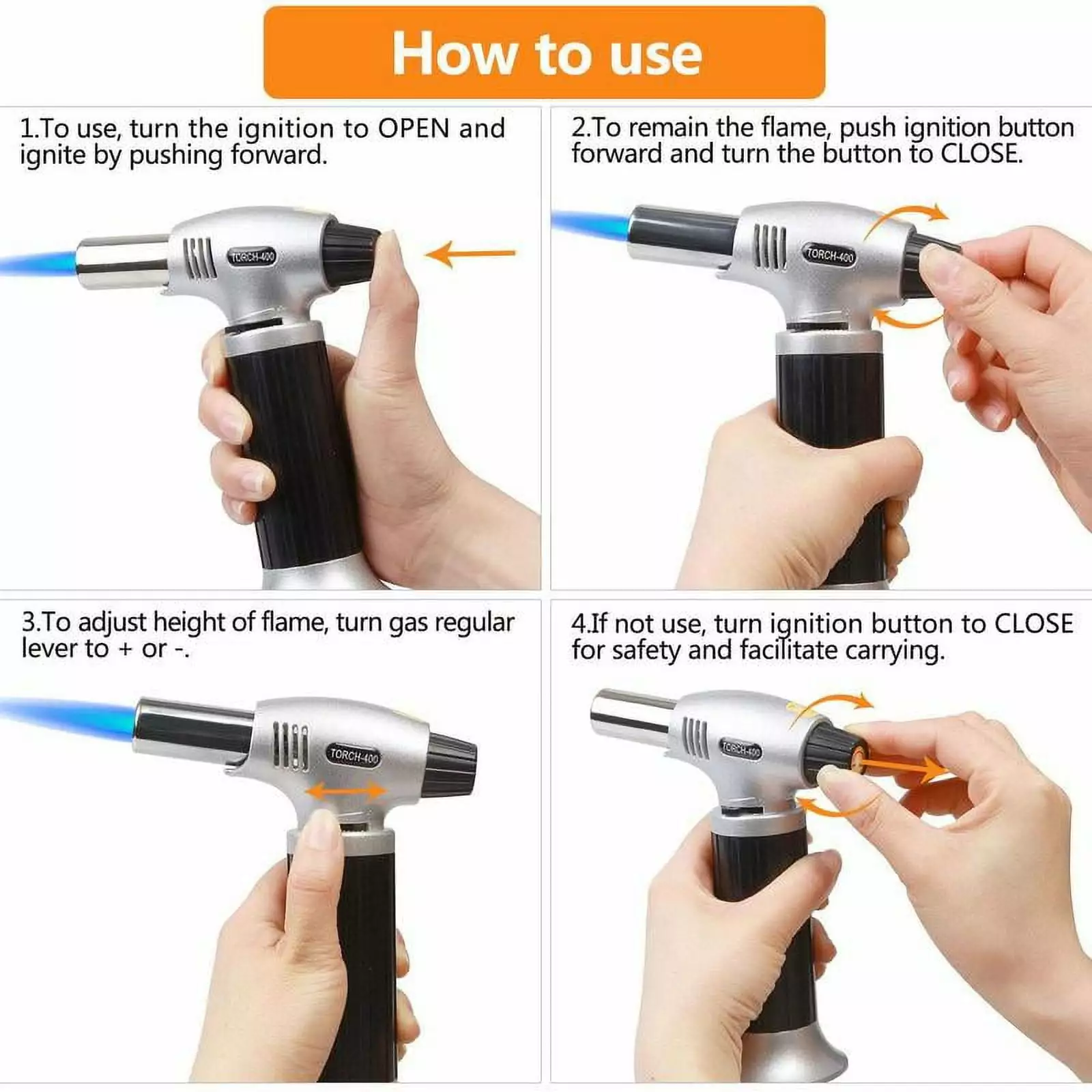 How to use

1.To use, turn the ignition to OPEN and ignite by pushing forward.

TORCH-400

2.To remain the flame, push ignition button forward and turn the button to CLOSE.

TORCH-400

3.To adjust height of flame, turn gas regular lever to + or -.

TORCH-400

4.If not use, turn ignition button to CLOSE for safety and facilitate carrying.

TORCH-400