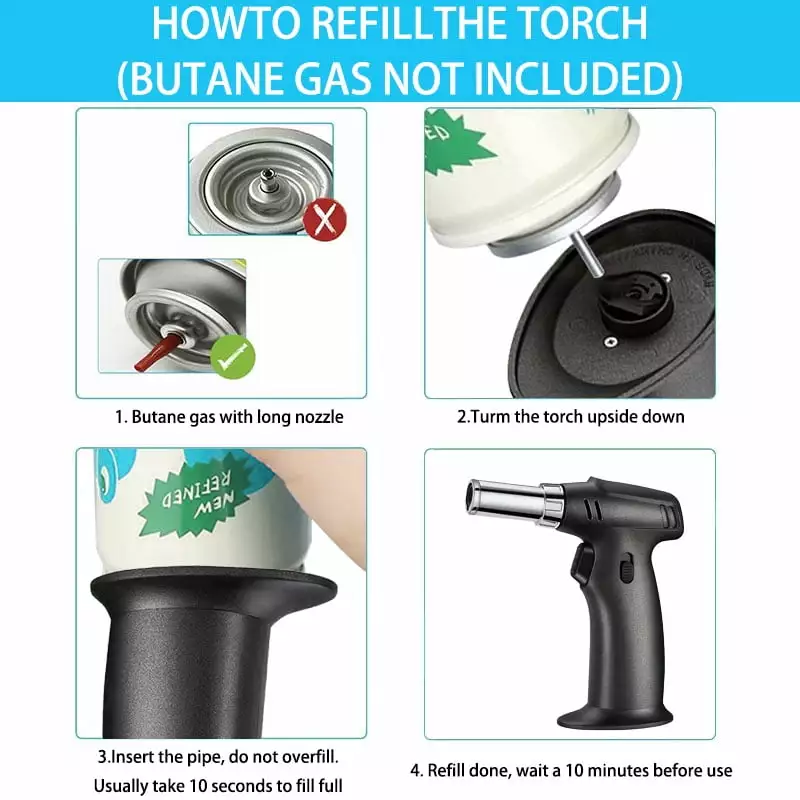 HOWTO REFILLTHE TORCH
(BUTANE GAS NOT INCLUDED)

1. Butane gas with long nozzle

2.Turm the torch upside down

NEW
REFINED

3.Insert the pipe, do not overfill.
Usually take 10 seconds to fill full

4. Refill done, wait a 10 minutes before use