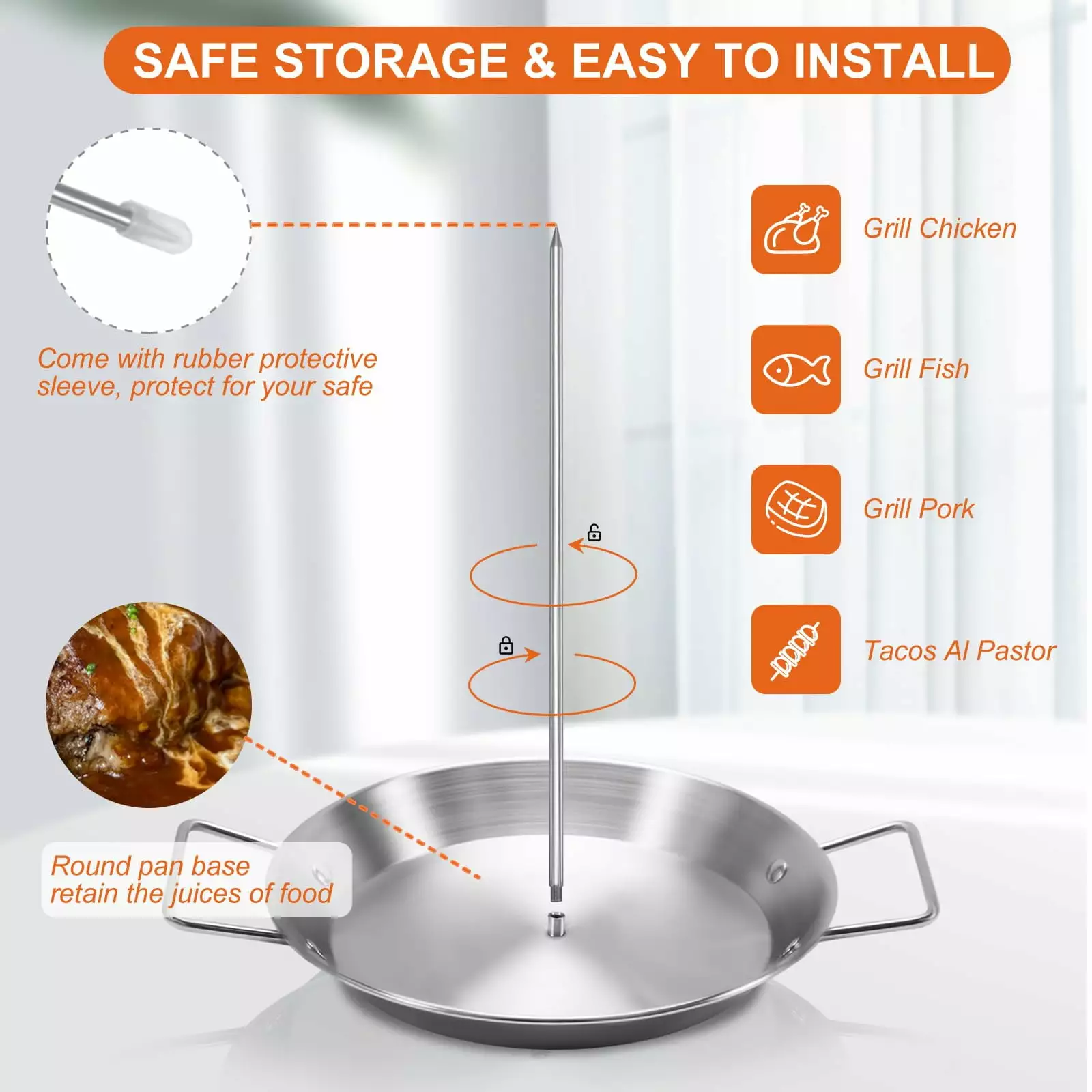 SAFE STORAGE & EASY TO INSTALL

Come with rubber protective sleeve, protect for your safe

Grill Chicken

Grill Fish

Grill Pork

Tacos Al Pastor

Round pan base retain the juices of food