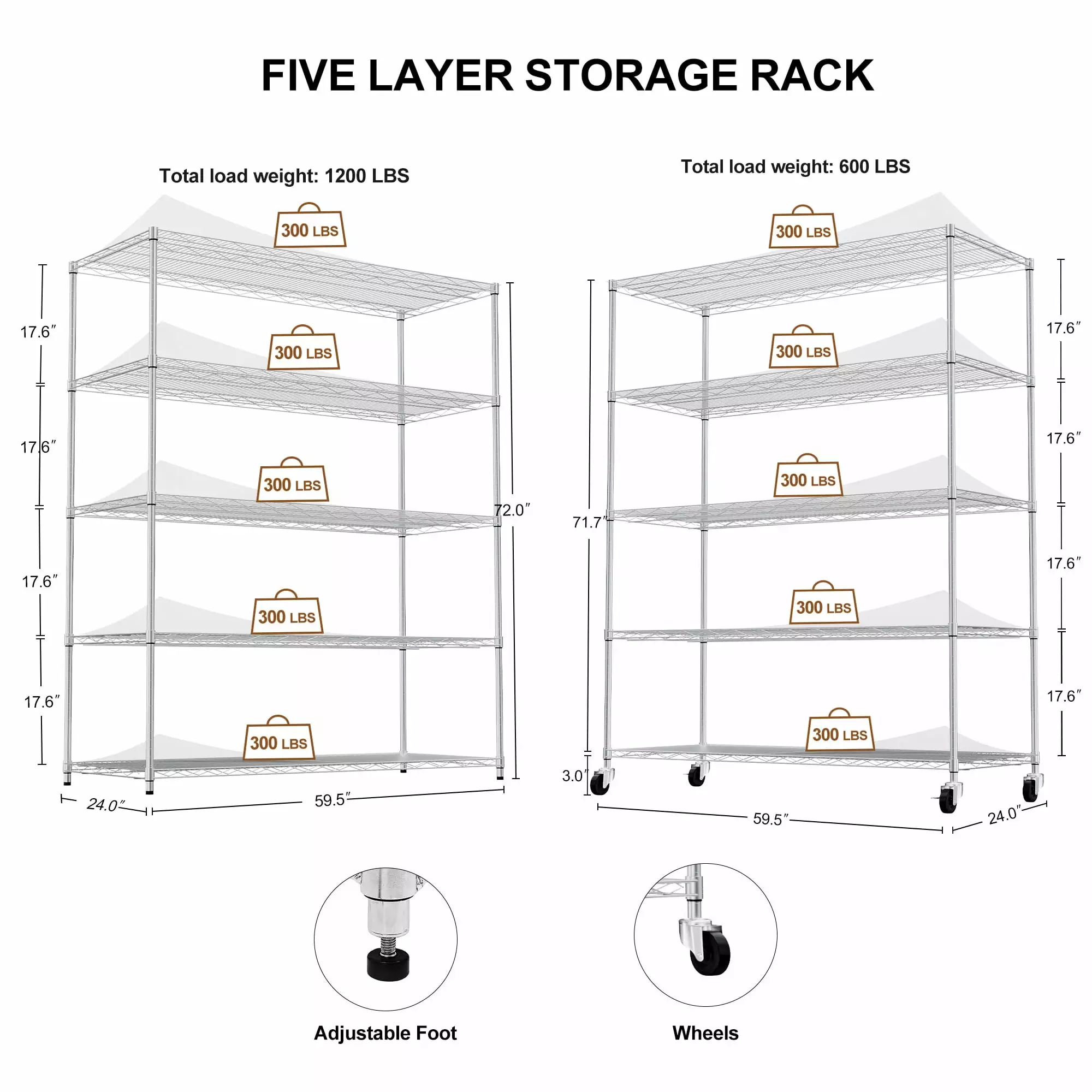 FIVE LAYER STORAGE RACK

Total load weight: 1200 LBS

300 LBS

300 LBS

300 LBS

300 LBS

300 LBS

17.6″

17.6″

17.6″

17.6″

72.0″

24.0″

59.5″

Total load weight: 600 LBS

300 LBS

300 LBS

300 LBS

300 LBS

300 LBS

17.6″

17.6″

17.6″

17.6″

71.7″

3.0″

59.5″

24.0″

Adjustable Foot

Wheels