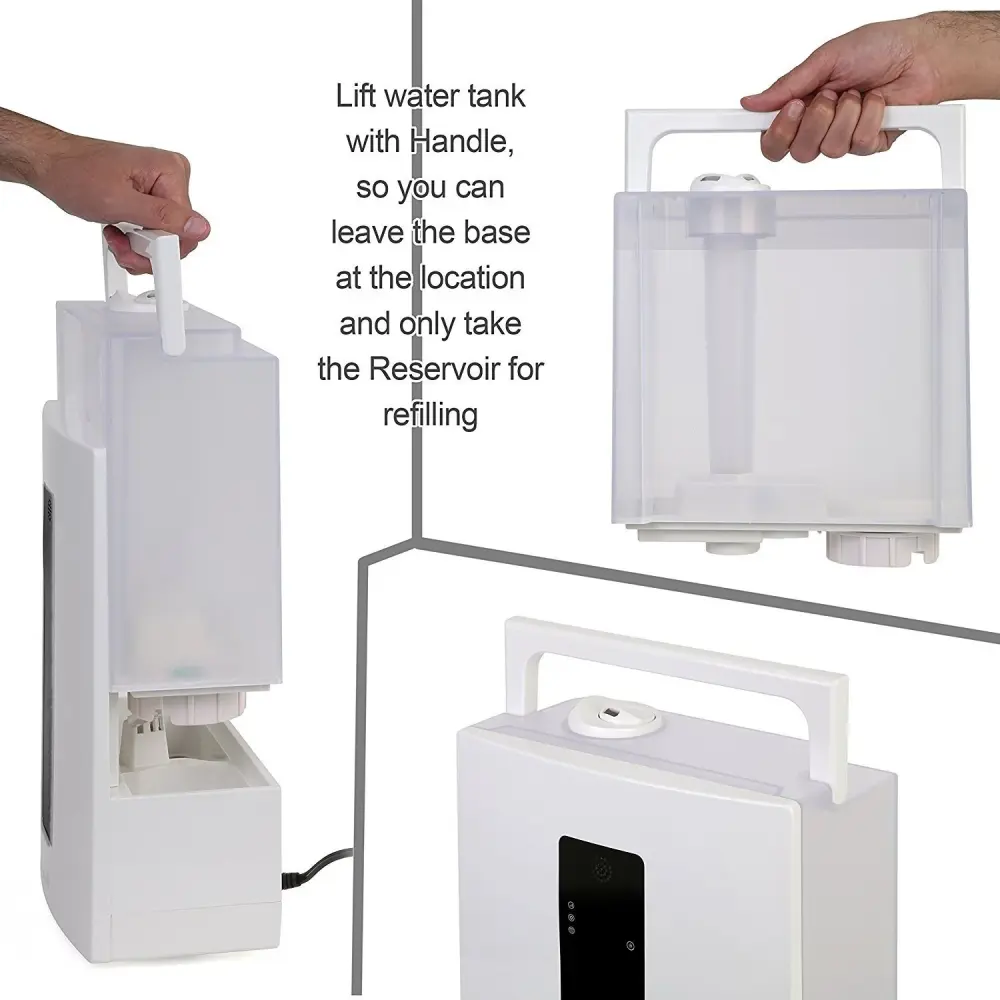 Lift water tank with Handle, so you can leave the base at the location and only take the Reservoir for refilling