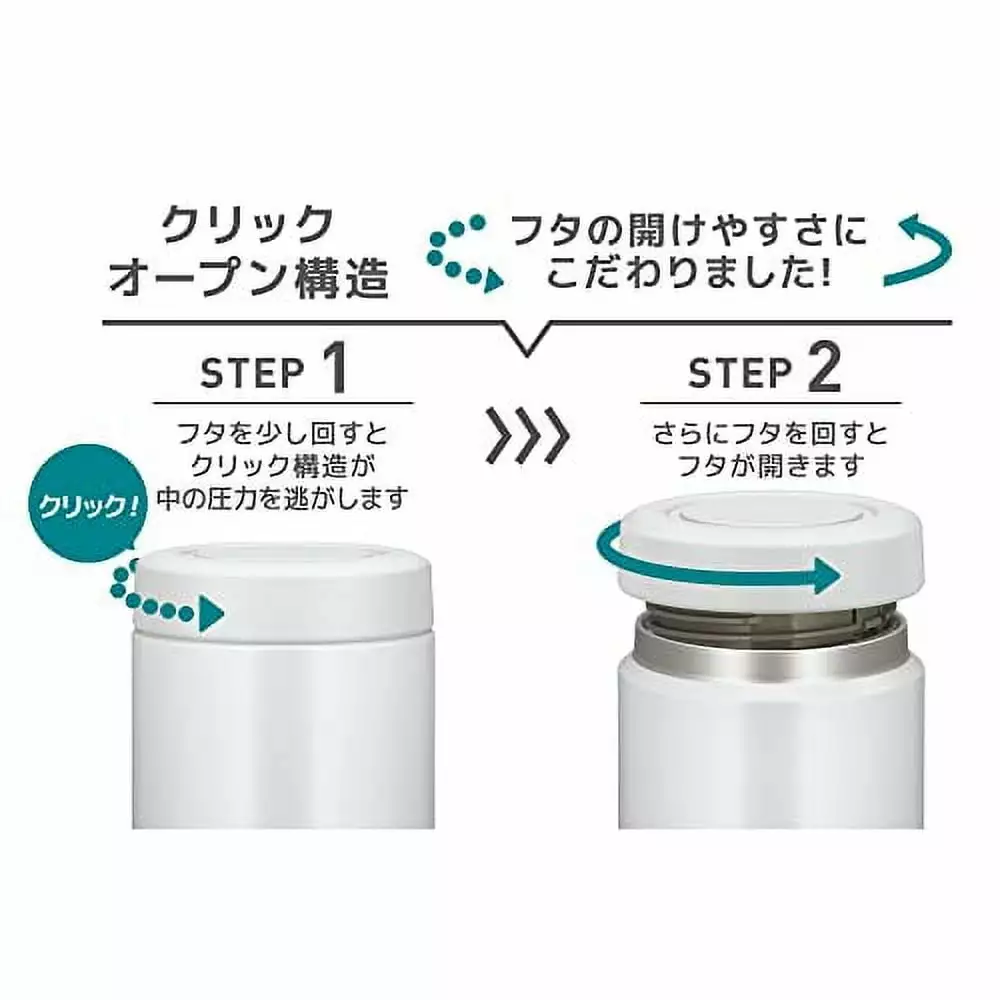 クリック
オープン構造

フタの開けやすさに
こだわりました!

STEP 1

フタを少し回すと
クリック構造が
中の圧力を逃がします

クリック!

STEP 2

さらにフタを回すと
フタが開きます