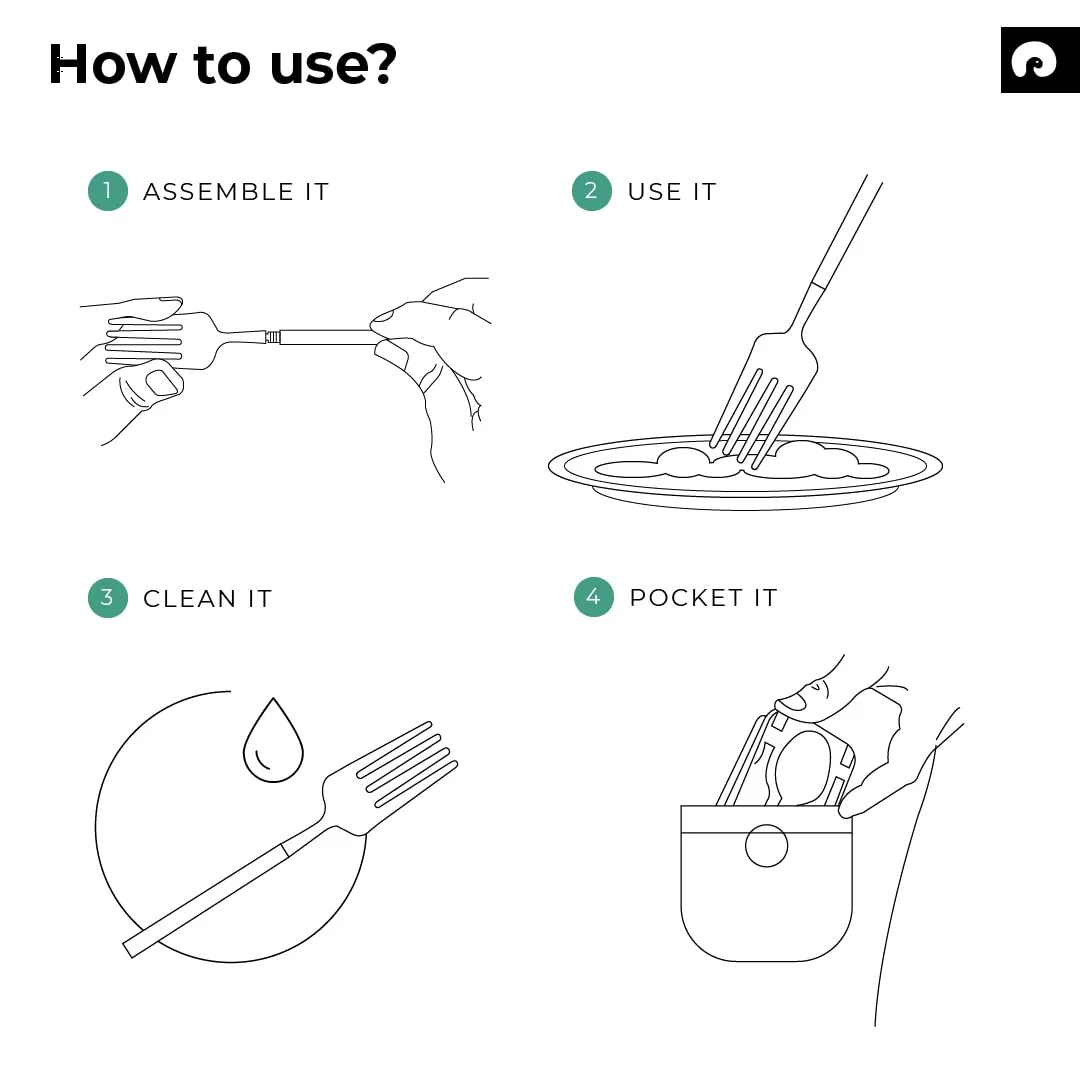 How to use?

1 ASSEMBLE IT

2 USE IT

3 CLEAN IT

4 POCKET IT