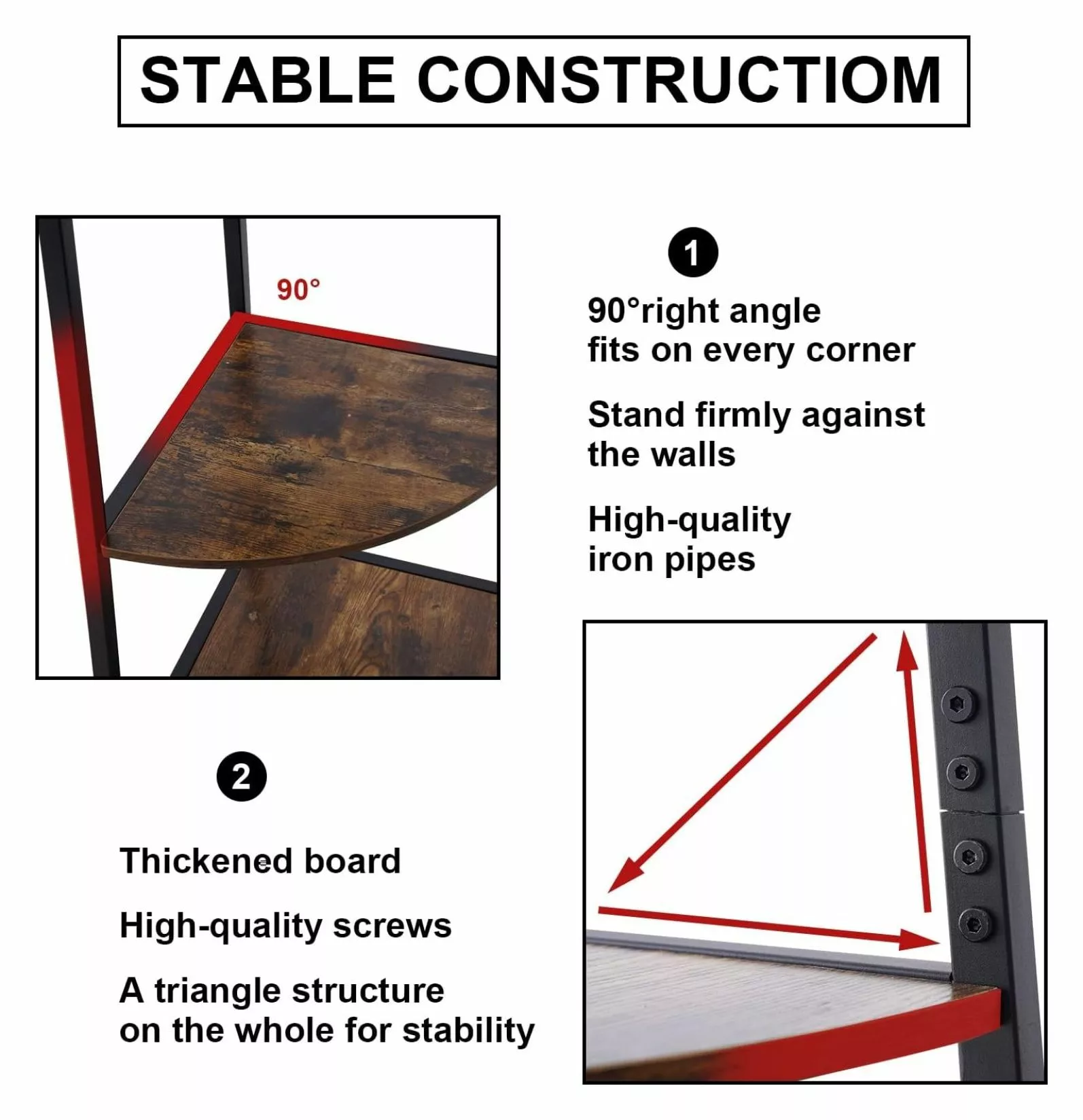 STABLE CONSTRUCTIOM

90°

1

90°right angle fits on every corner

Stand firmly against the walls

High-quality iron pipes

2

Thickened board

High-quality screws

A triangle structure on the whole for stability