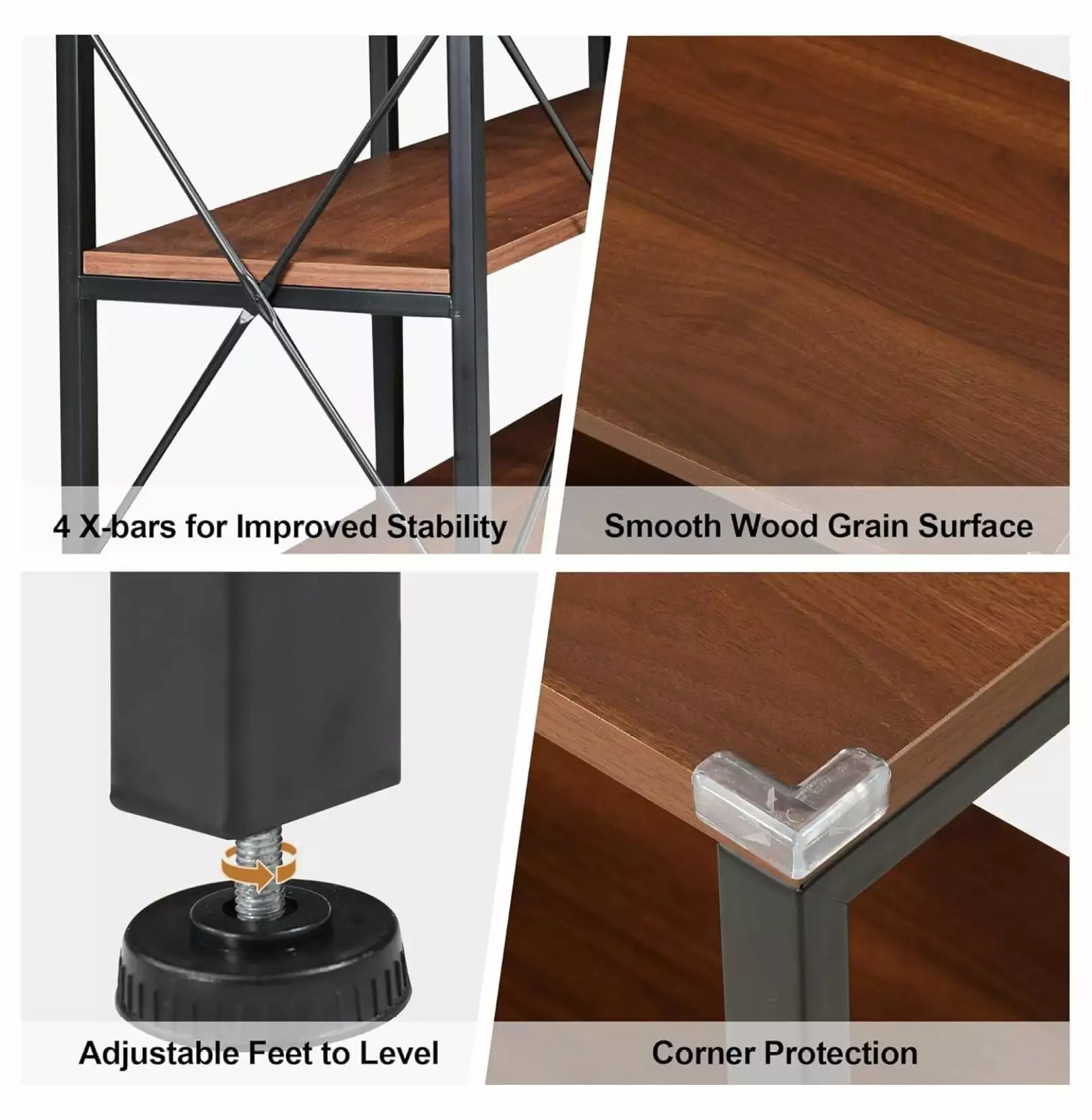 4 X-bars for Improved Stability

Smooth Wood Grain Surface

Adjustable Feet to Level

Corner Protection